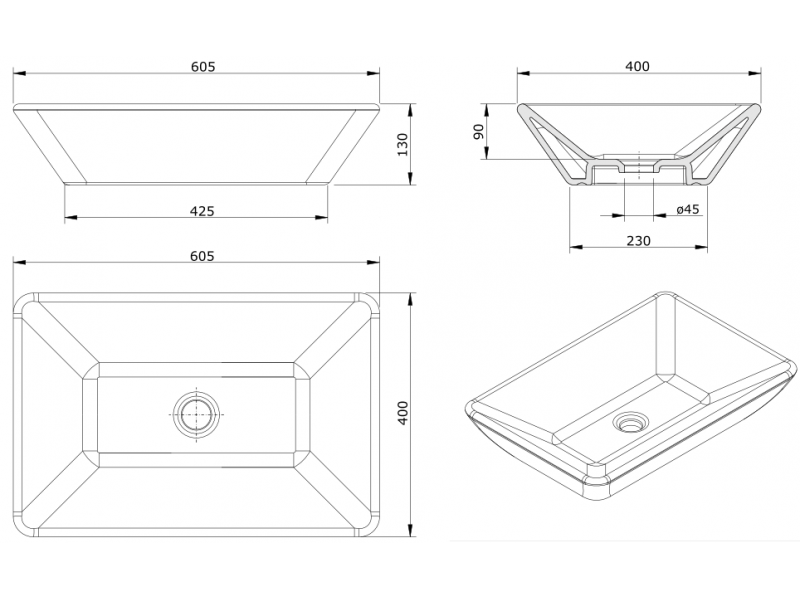 605
130
425
400
90
ø45
230
605
400